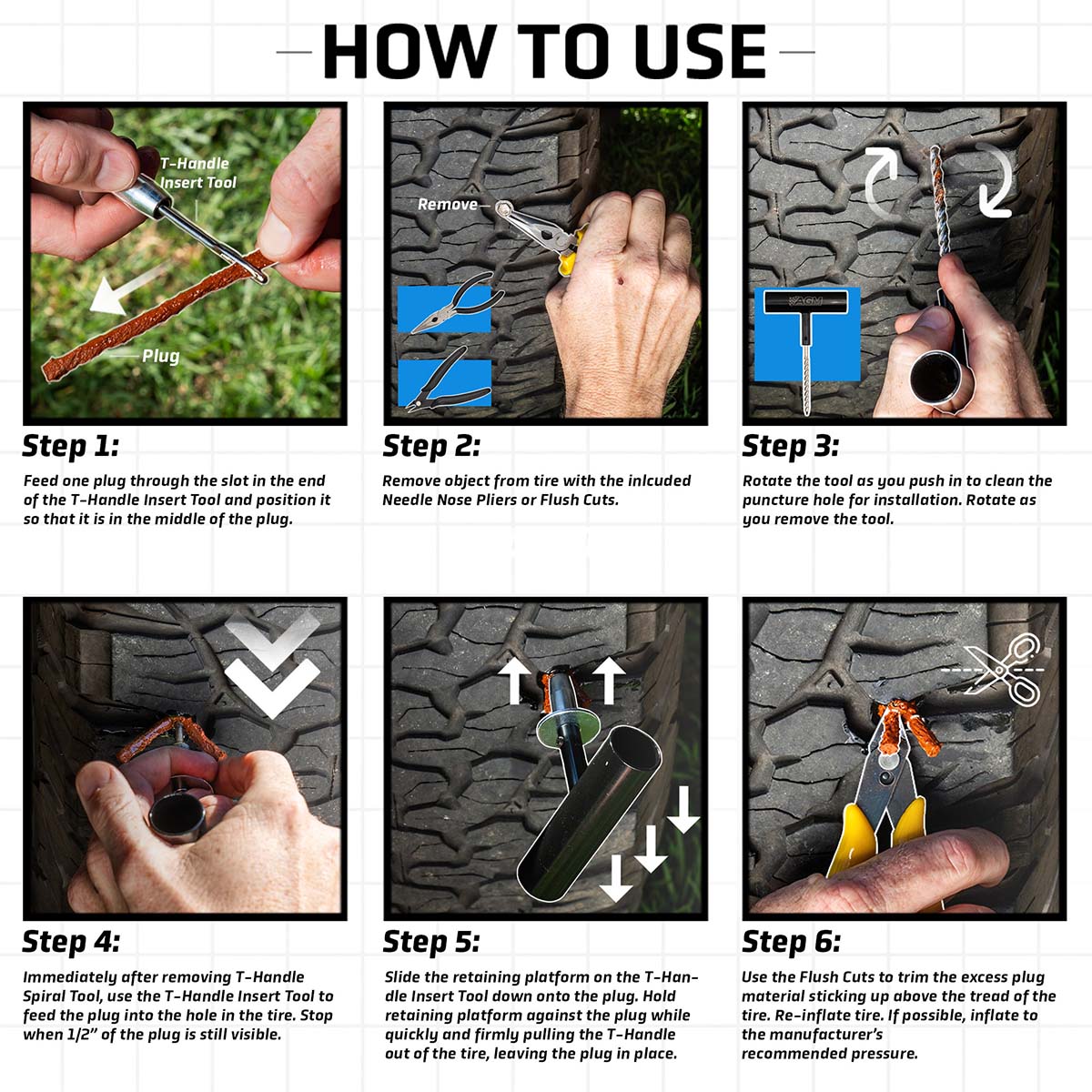 HOW TO USE

T-Handle Insert Tool

Plug

Step 1:

Feed one plug through the slot in the end of the T-Handle Insert Tool and position it so that it is in the middle of the plug.

Remove

Step 2:

Remove object from tire with the inlcuded Needle Nose Pliers or Flush Cuts.

AGM

Step 3:

Rotate the tool as you push in to clean the puncture hole for installation. Rotate as you remove the tool.

Step 4:

Immediately after removing T-Handle Spiral Tool, use the T-Handle Insert Tool to feed the plug into the hole in the tire. Stop when 1/2" of the plug is still visible.

Step 5:

Slide the retaining platform on the T-Handle Insert Tool down onto the plug. Hold retaining platform against the plug while quickly and firmly pulling the T-Handle out of the tire, leaving the plug in place.

Step 6:

Use the Flush Cuts to trim the excess plug material sticking up above the tread of the tire. Re-inflate tire. If possible, inflate to the manufacturer's recommended pressure.