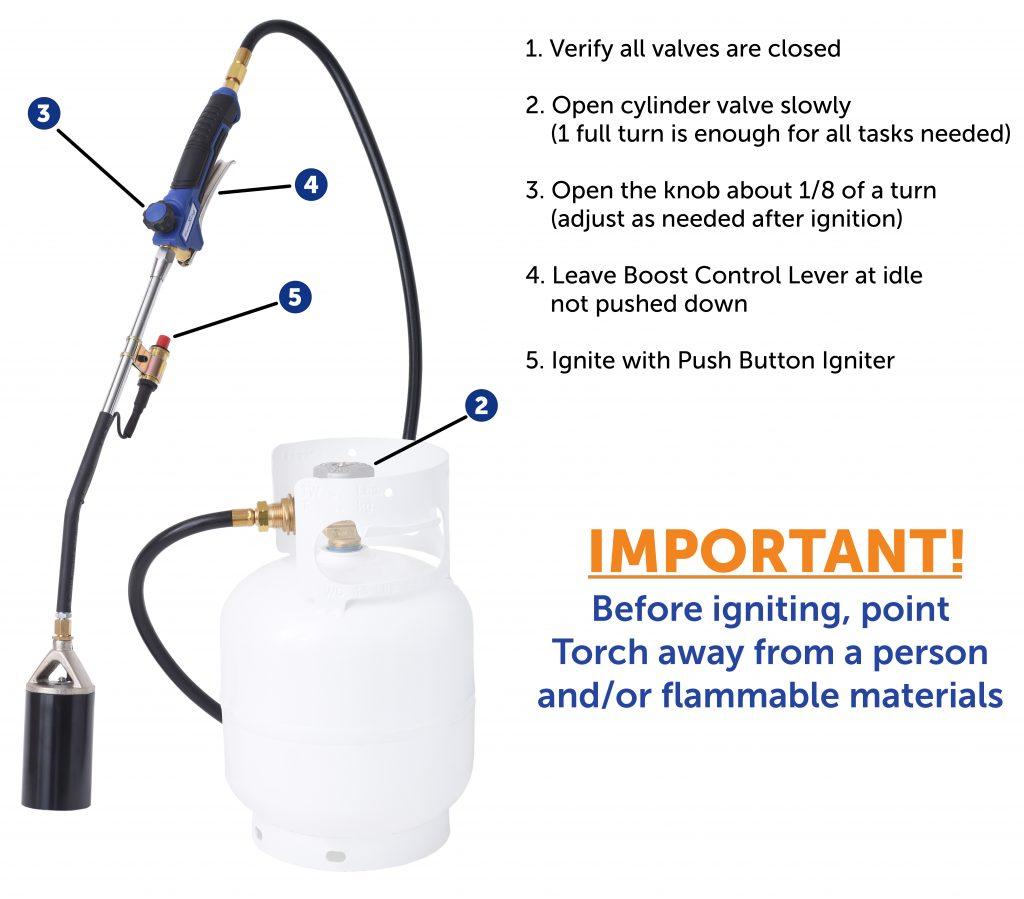 3

4

5

2

1. Verify all valves are closed

2. Open cylinder valve slowly (1 full turn is enough for all tasks needed)

3. Open the knob about 1/8 of a turn (adjust as needed after ignition)

4. Leave Boost Control Lever at idle not pushed down

5. Ignite with Push Button Igniter

IMPORTANT!

Before igniting, point Torch away from a person and/or flammable materials