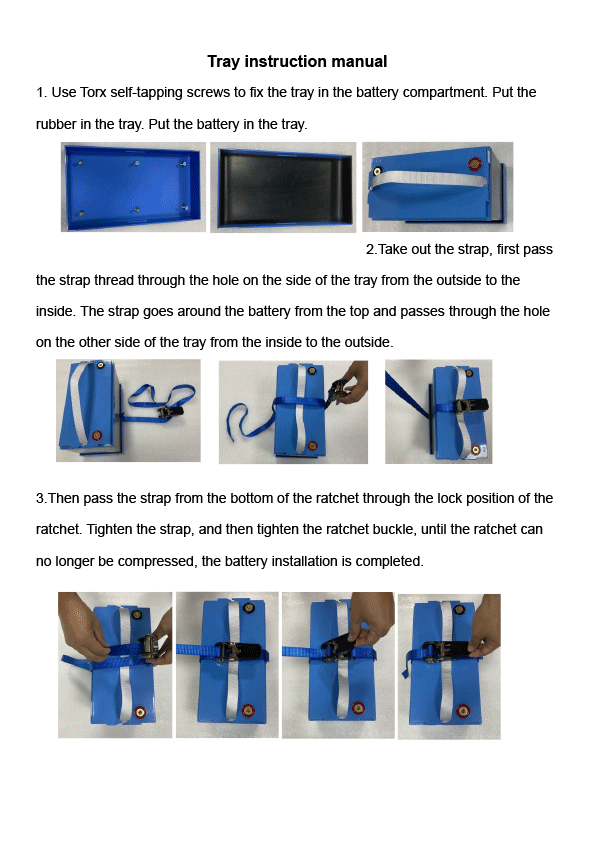 Tray instruction manual

1. Use Torx self-tapping screws to fix the tray in the battery compartment. Put the rubber in the tray. Put the battery in the tray.

2.Take out the strap, first pass the strap thread through the hole on the side of the tray from the outside to the inside. The strap goes around the battery from the top and passes through the hole on the other side of the tray from the inside to the outside.

3.Then pass the strap from the bottom of the ratchet through the lock position of the ratchet. Tighten the strap, and then tighten the ratchet buckle, until the ratchet can no longer be compressed, the battery installation is completed.