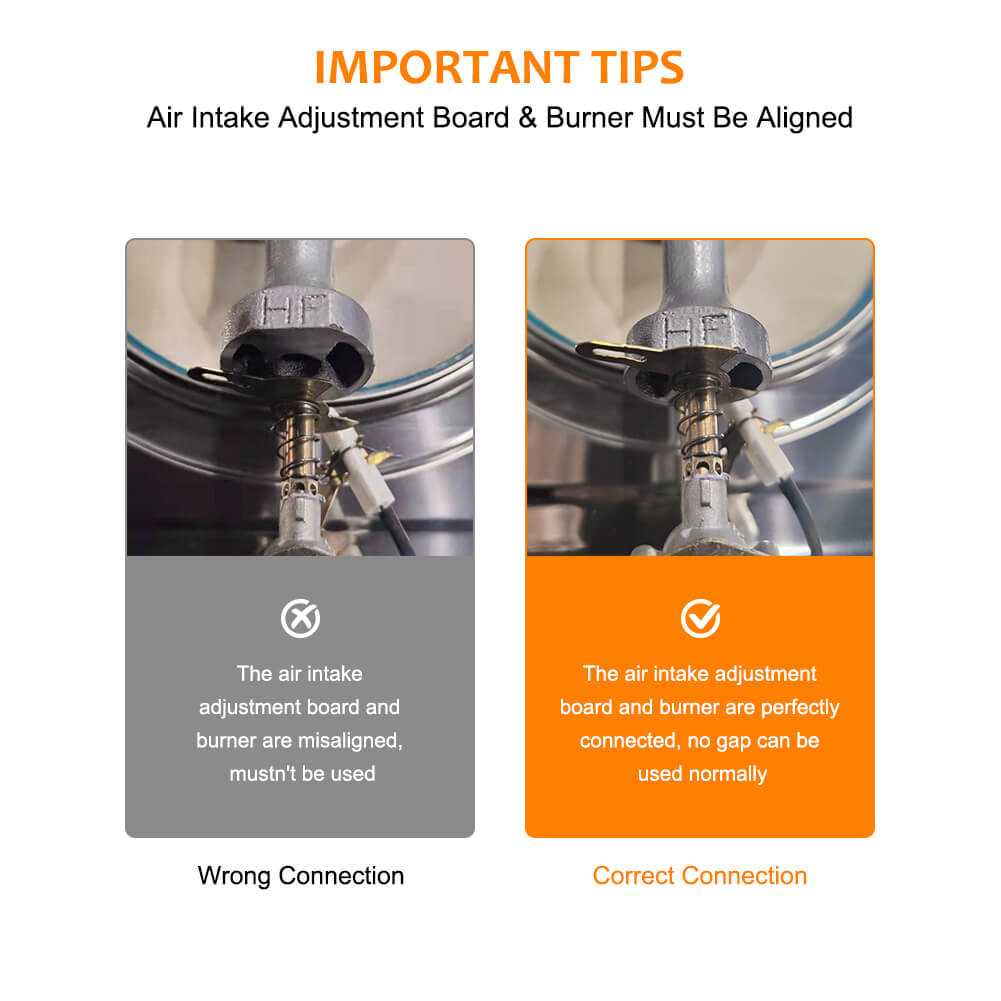 IMPORTANT TIPS
Air Intake Adjustment Board & Burner Must Be Aligned

HF

The air intake adjustment board and burner are misaligned, mustn't be used

Wrong Connection

HF

The air intake adjustment board and burner are perfectly connected, no gap can be used normally

Correct Connection