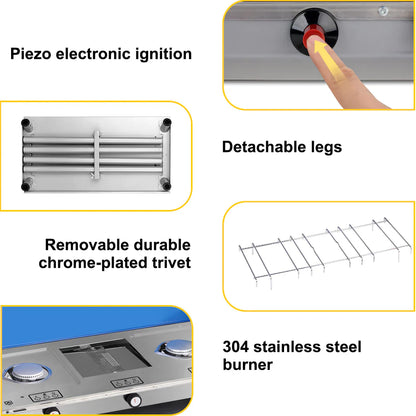 Piezo electronic ignition

Detachable legs

Removable durable chrome-plated trivet

304 stainless steel burner