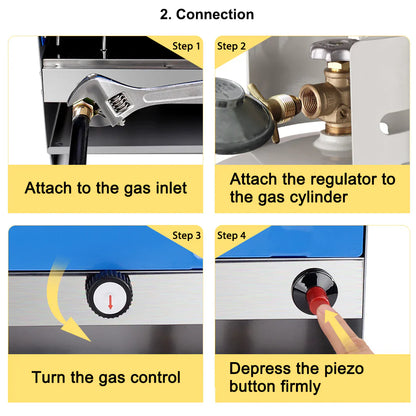 2. Connection

Step 1

Attach to the gas inlet

Step 2

Attach the regulator to the gas cylinder

Step 3

Turn the gas control

Step 4

Depress the piezo button firmly