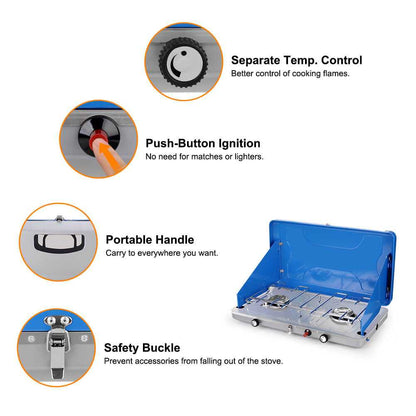 Separate Temp. Control
Better control of cooking flames.

Push-Button Ignition
No need for matches or lighters.

Portable Handle
Carry to everywhere you want.

Safety Buckle
Prevent accessories from falling out of the stove.