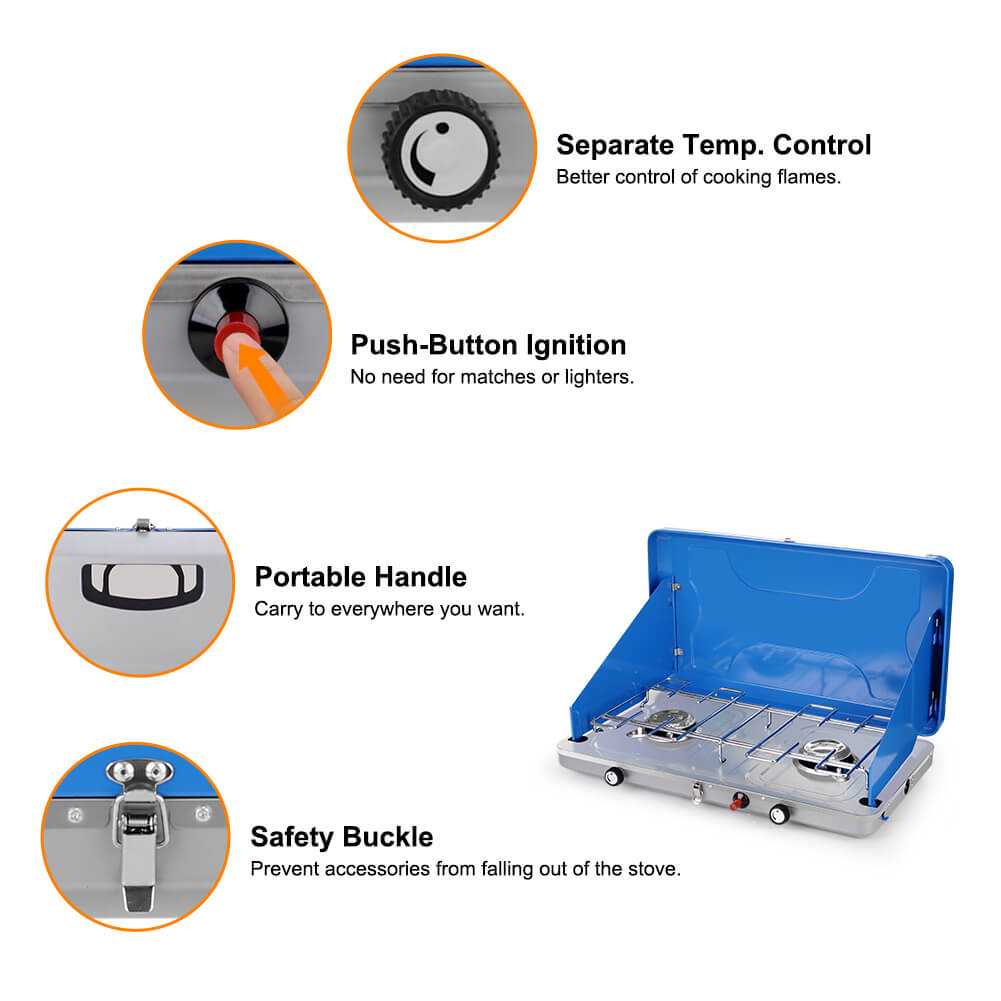 Separate Temp. Control
Better control of cooking flames.

Push-Button Ignition
No need for matches or lighters.

Portable Handle
Carry to everywhere you want.

Safety Buckle
Prevent accessories from falling out of the stove.