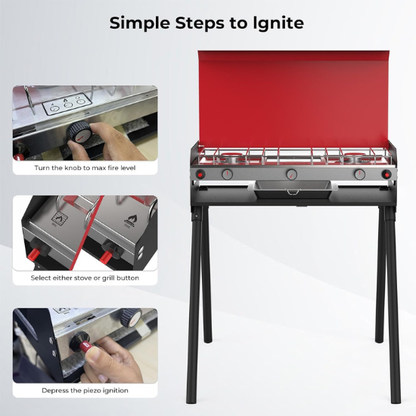 Simple Steps to Ignite

Turn the knob to max fire level

Select either stove or grill button

Depress the piezo ignition