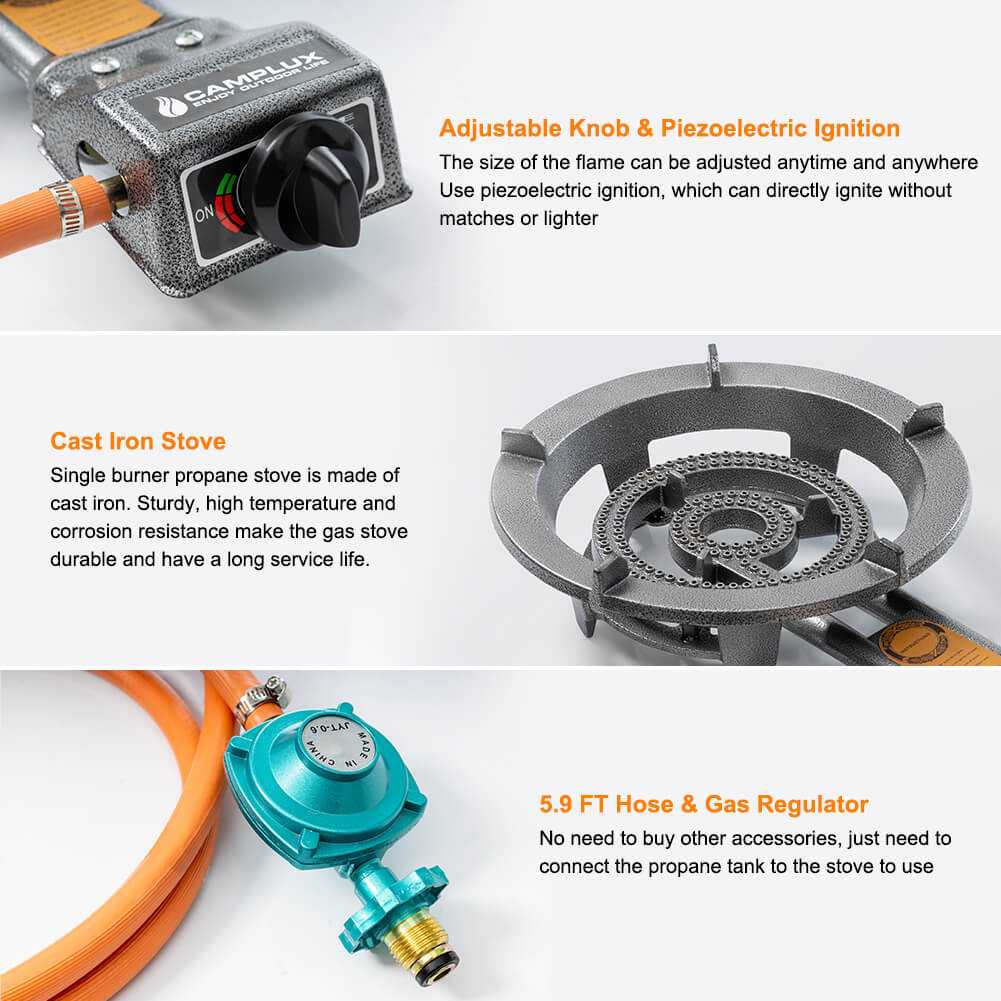 CAMPLUX
ENJOY OUTDOOR LIFE
ON

Adjustable Knob & Piezoelectric Ignition
The size of the flame can be adjusted anytime and anywhere Use piezoelectric ignition, which can directly ignite without matches or lighter

Cast Iron Stove
Single burner propane stove is made of cast iron. Sturdy, high temperature and corrosion resistance make the gas stove durable and have a long service life.

JYT-0.6
MADE IN CHINA

5.9 FT Hose & Gas Regulator
No need to buy other accessories, just need to connect the propane tank to the stove to use