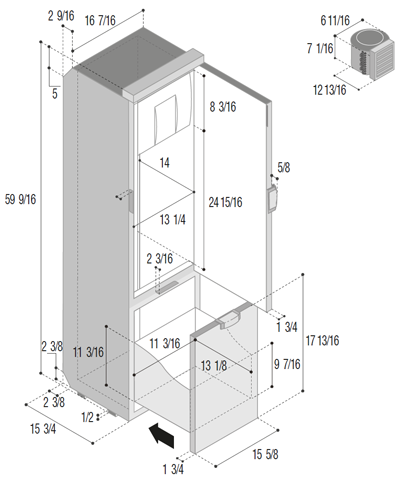 2 9/16
16 7/16
6 11/16
7 1/16
12 13/16
5
8 3/16
14
5/8
59 9/16
24 15/16
13 1/4
2 3/16
1 3/4
17 13/16
2 3/8
11 3/16
11 3/16
13 1/8
9 7/16
2 3/8
1/2
15 3/4
15 5/8
1 3/4