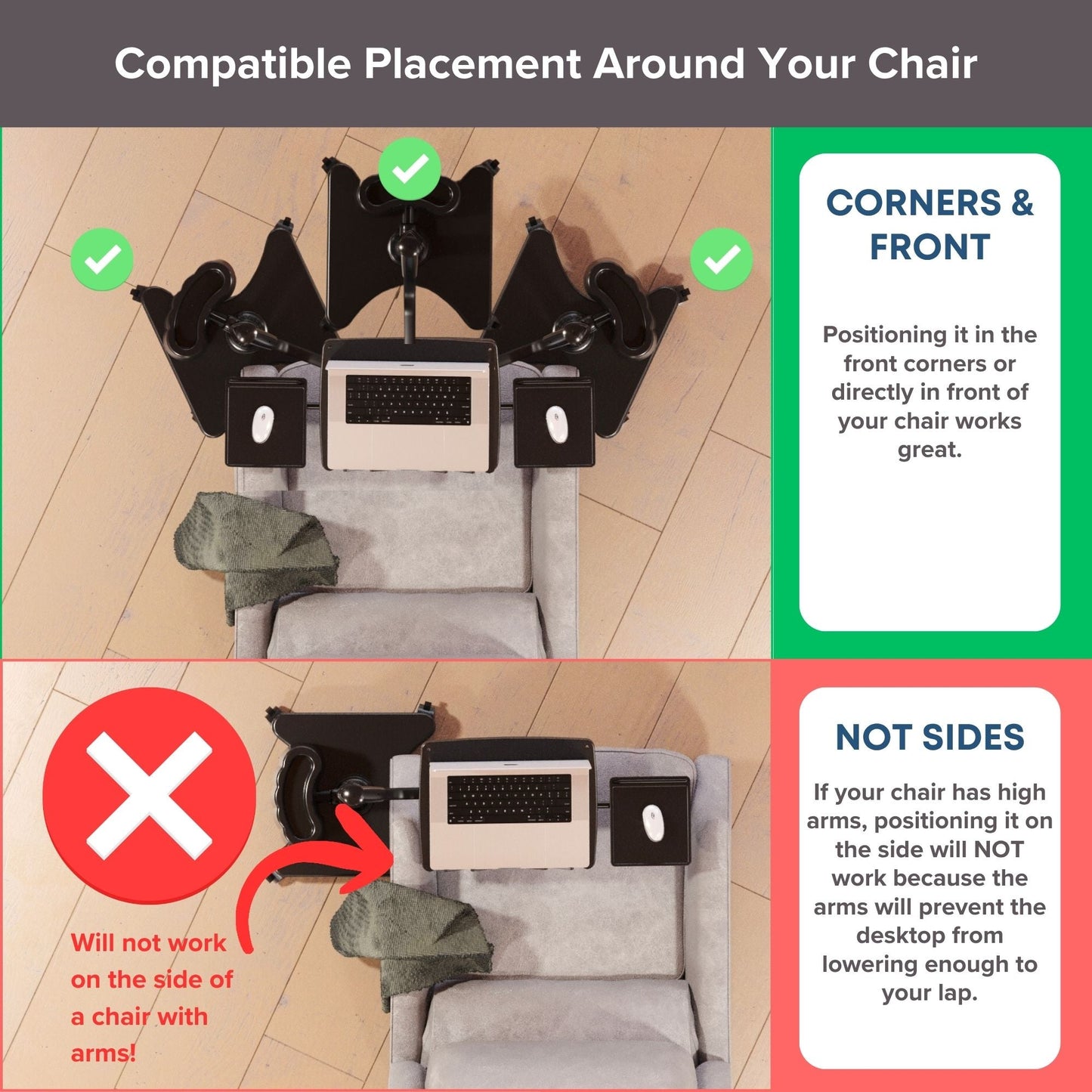 Compatible Placement Around Your Chair

CORNERS & FRONT

Positioning it in the front corners or directly in front of your chair works great.

Will not work on the side of a chair with arms!

NOT SIDES

If your chair has high arms, positioning it on the side will NOT work because the arms will prevent the desktop from lowering enough to your lap.