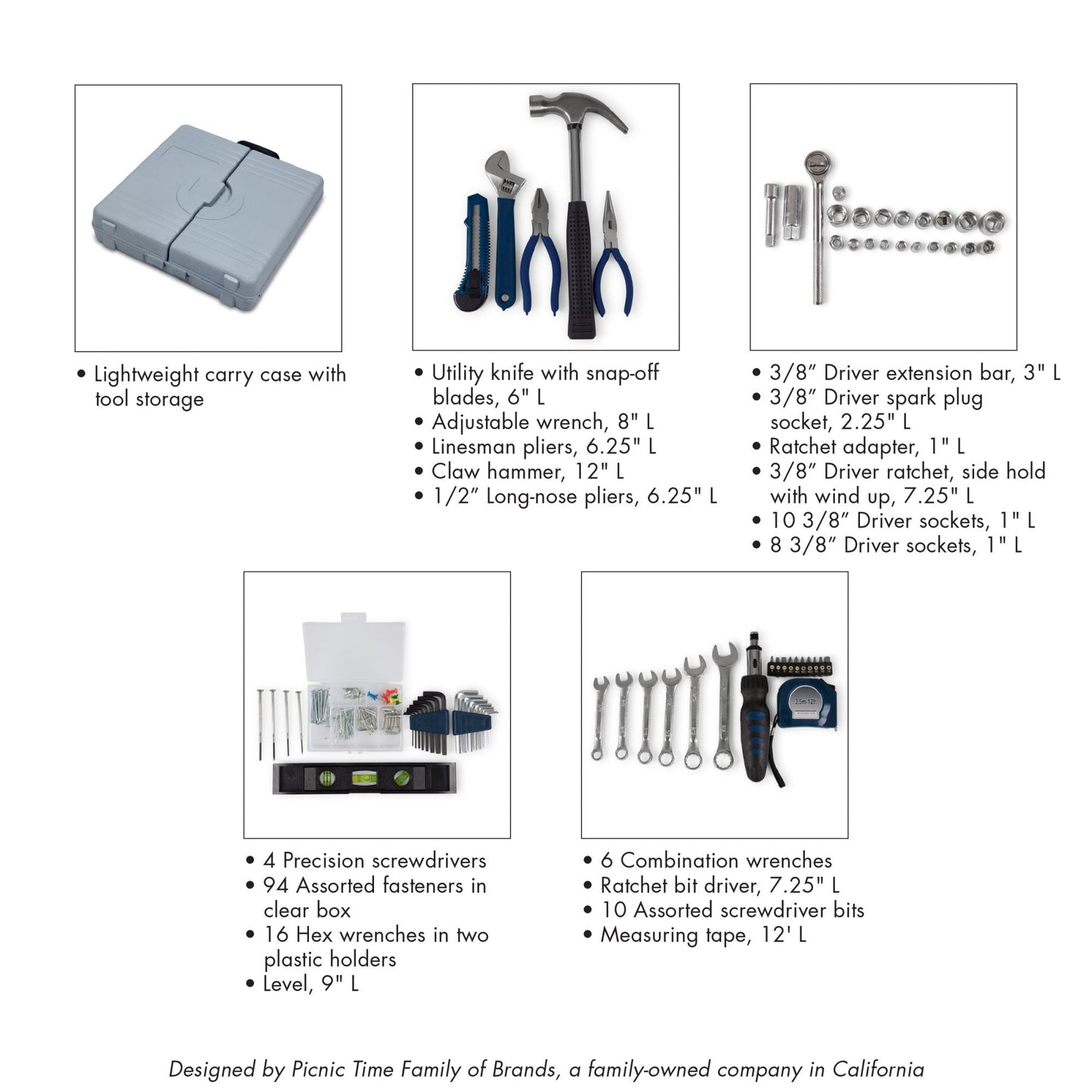 • Lightweight carry case with tool storage

• Utility knife with snap-off blades, 6" L
• Adjustable wrench, 8" L
• Linesman pliers, 6.25" L
• Claw hammer, 12" L
• 1/2” Long-nose pliers, 6.25" L

• 3/8” Driver extension bar, 3" L
• 3/8” Driver spark plug socket, 2.25" L
• Ratchet adapter, 1" L
• 3/8” Driver ratchet, side hold with wind up, 7.25" L
• 10 3/8” Driver sockets, 1" L
• 8 3/8” Driver sockets, 1" L

3.5m 12ft

• 4 Precision screwdrivers
• 94 Assorted fasteners in clear box
• 16 Hex wrenches in two plastic holders
• Level, 9" L

• 6 Combination wrenches
• Ratchet bit driver, 7.25" L
• 10 Assorted screwdriver bits
• Measuring tape, 12' L

Designed by Picnic Time Family of Brands, a family-owned company in California