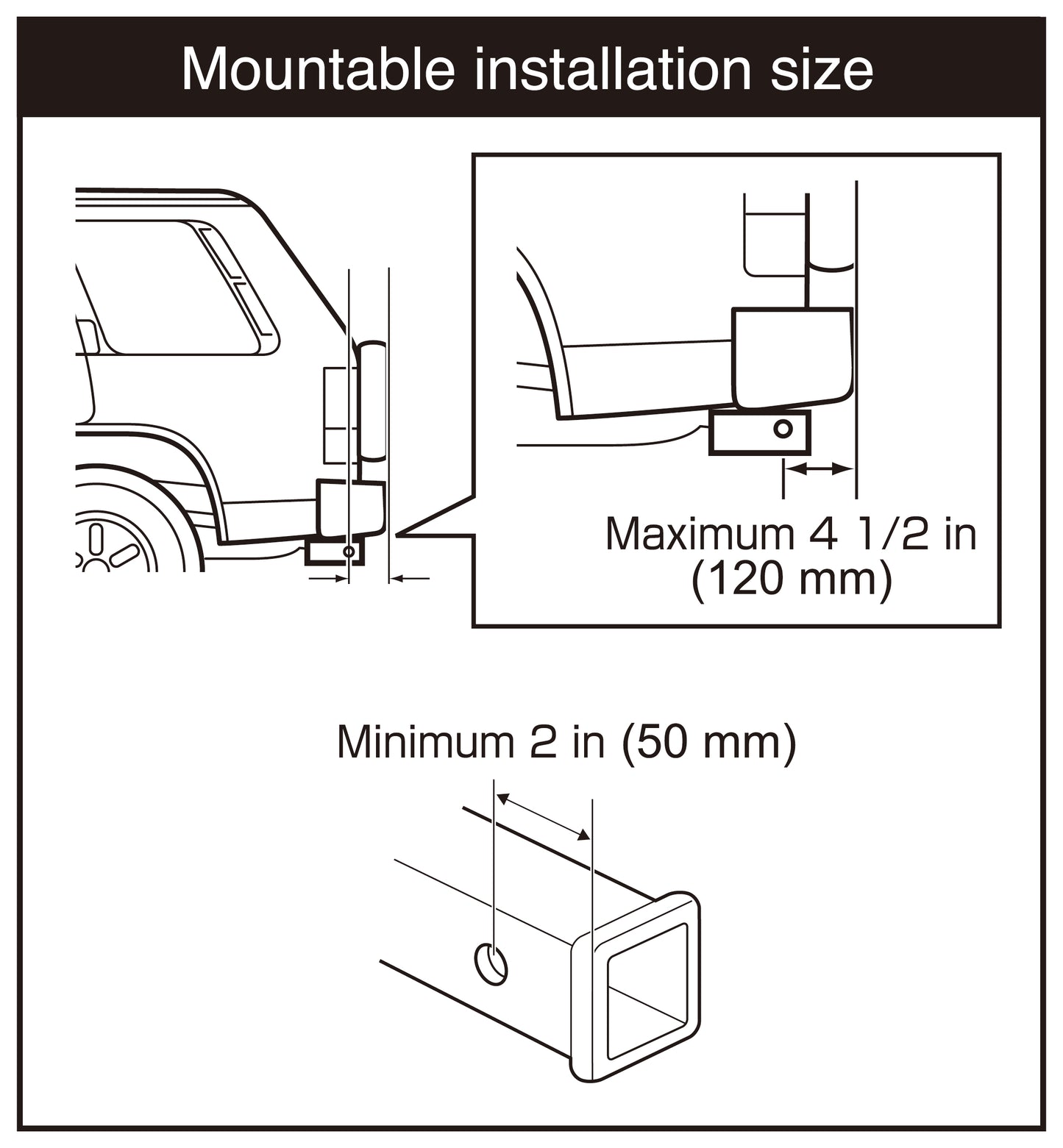 Mountable installation size

Maximum 4 1/2 in (120 mm)

Minimum 2 in (50 mm)