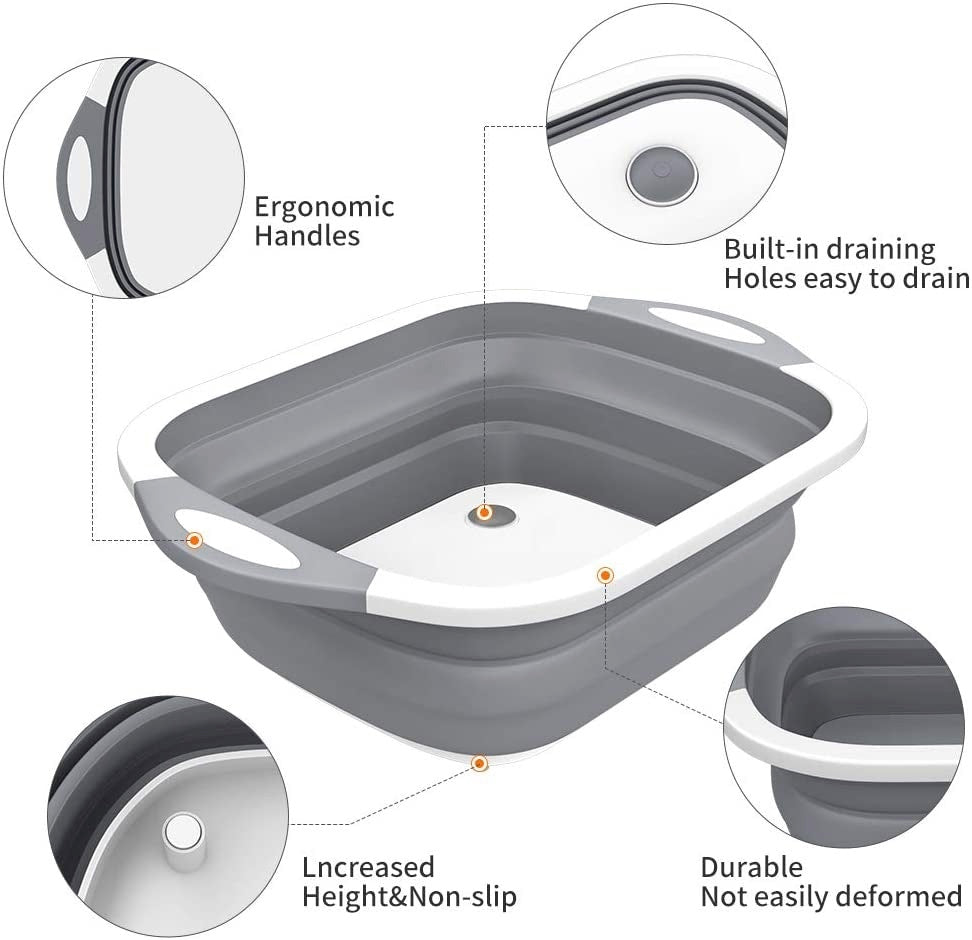 Ergonomic Handles

Built-in draining Holes easy to drain

Lncreased Height&Non-slip

Durable Not easily deformed